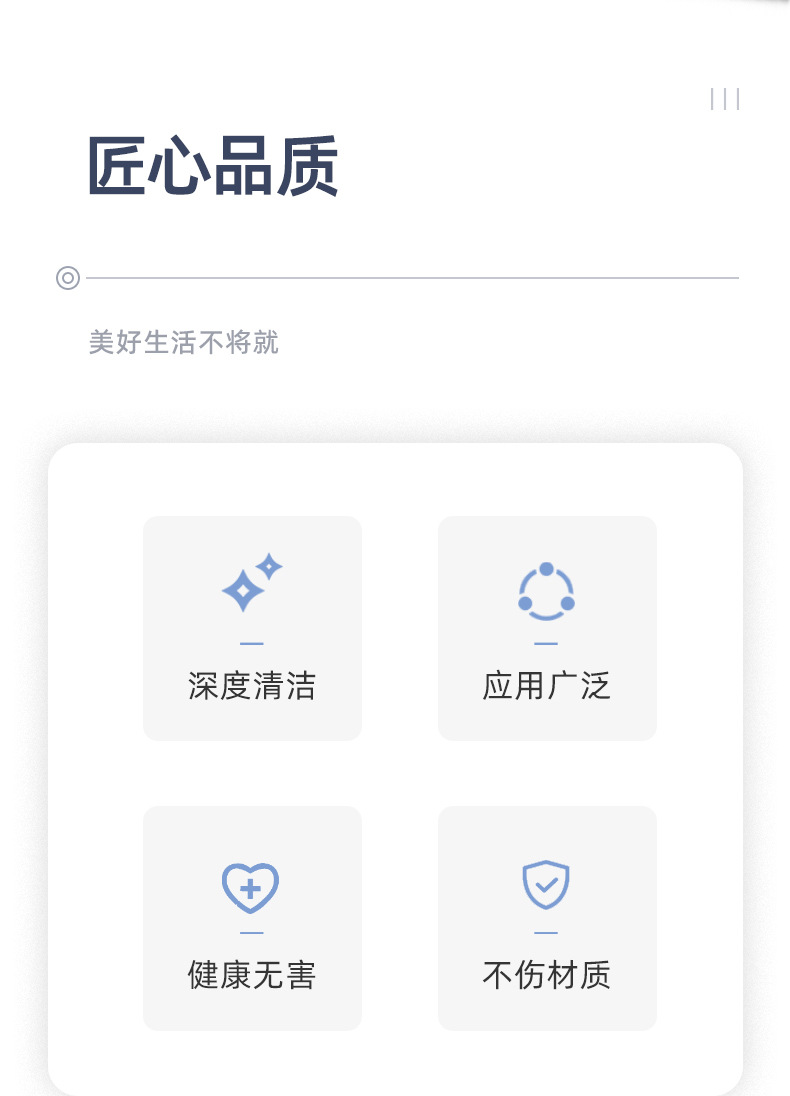 匠心品质

美好生活不将就

深度清洁

应用广泛

健康无害

不伤材质